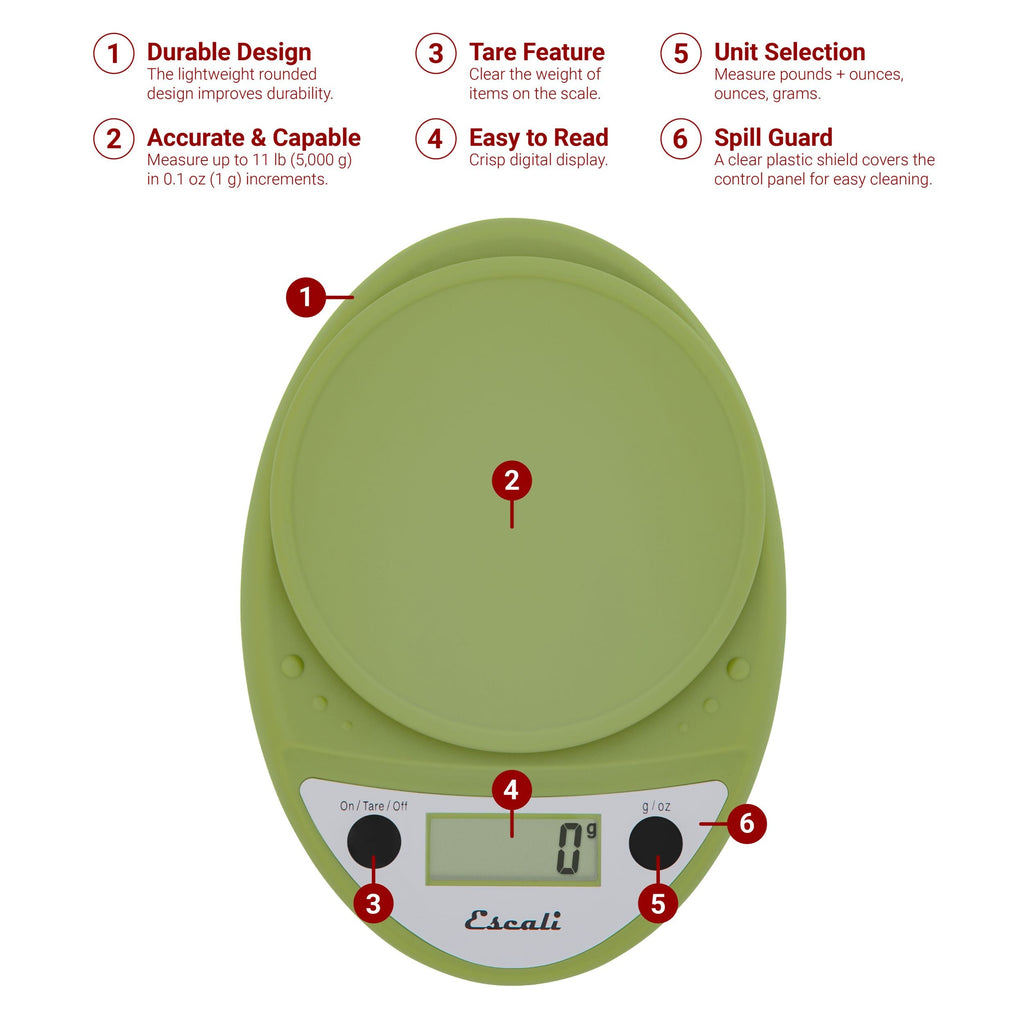 1 Durable Design
The lightweight rounded design improves durability.

2 Accurate & Capable
Measure up to 11 lb (5,000 g) in 0.1 oz (1 g) increments.

3 Tare Feature
Clear the weight of items on the scale.

4 Easy to Read
Crisp digital display.

5 Unit Selection
Measure pounds + ounces, ounces, grams.

6 Spill Guard
A clear plastic shield covers the control panel for easy cleaning.

1

2

4

On / Tare / Off

0 g

g / oz

6

3

5

Escali