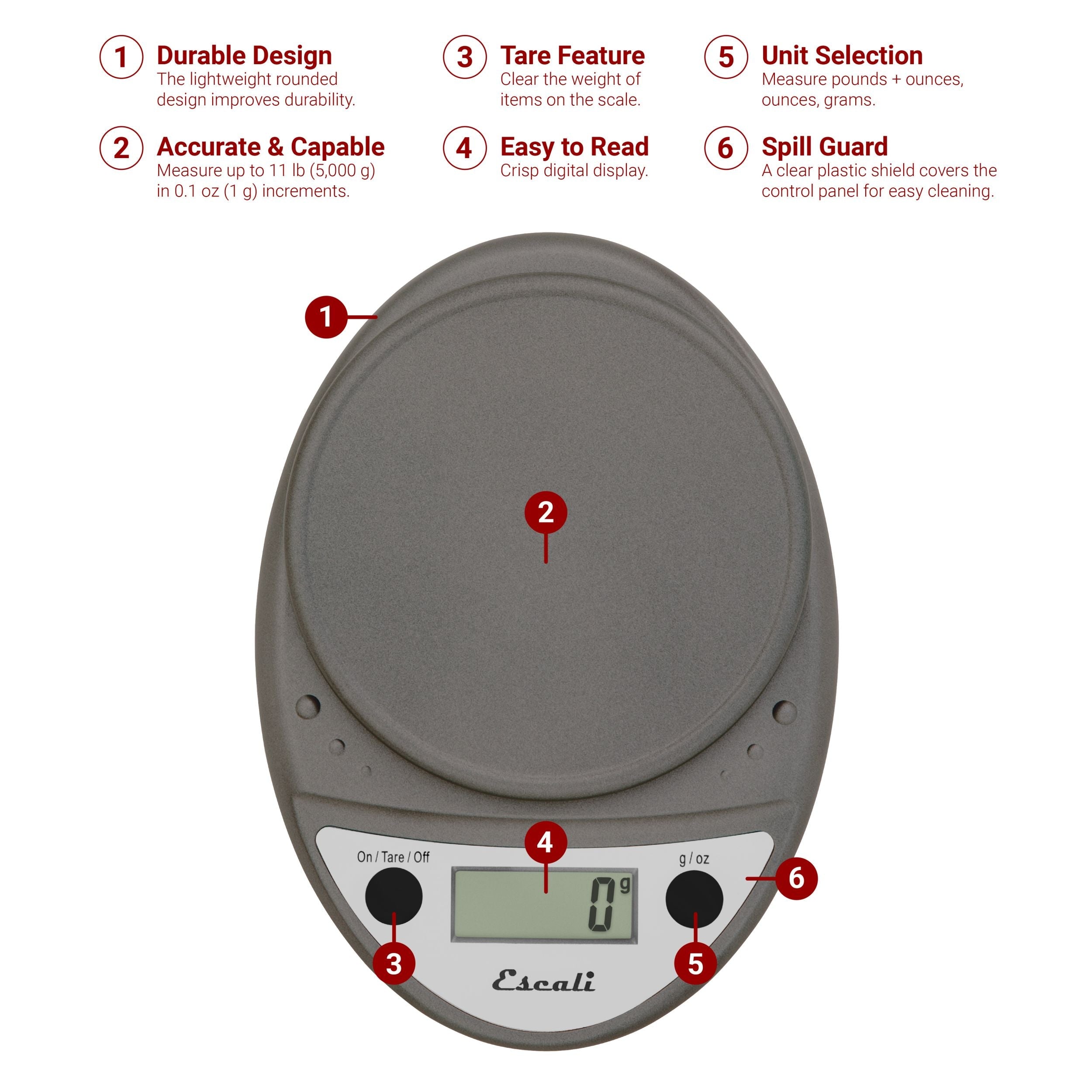 1 Durable Design
The lightweight rounded design improves durability.

2 Accurate & Capable
Measure up to 11 lb (5,000 g) in 0.1 oz (1 g) increments.

3 Tare Feature
Clear the weight of items on the scale.

4 Easy to Read
Crisp digital display.

5 Unit Selection
Measure pounds + ounces, ounces, grams.

6 Spill Guard
A clear plastic shield covers the control panel for easy cleaning.

1

2

4

On / Tare / Off

0 g

g / oz

6

3

5

Escali