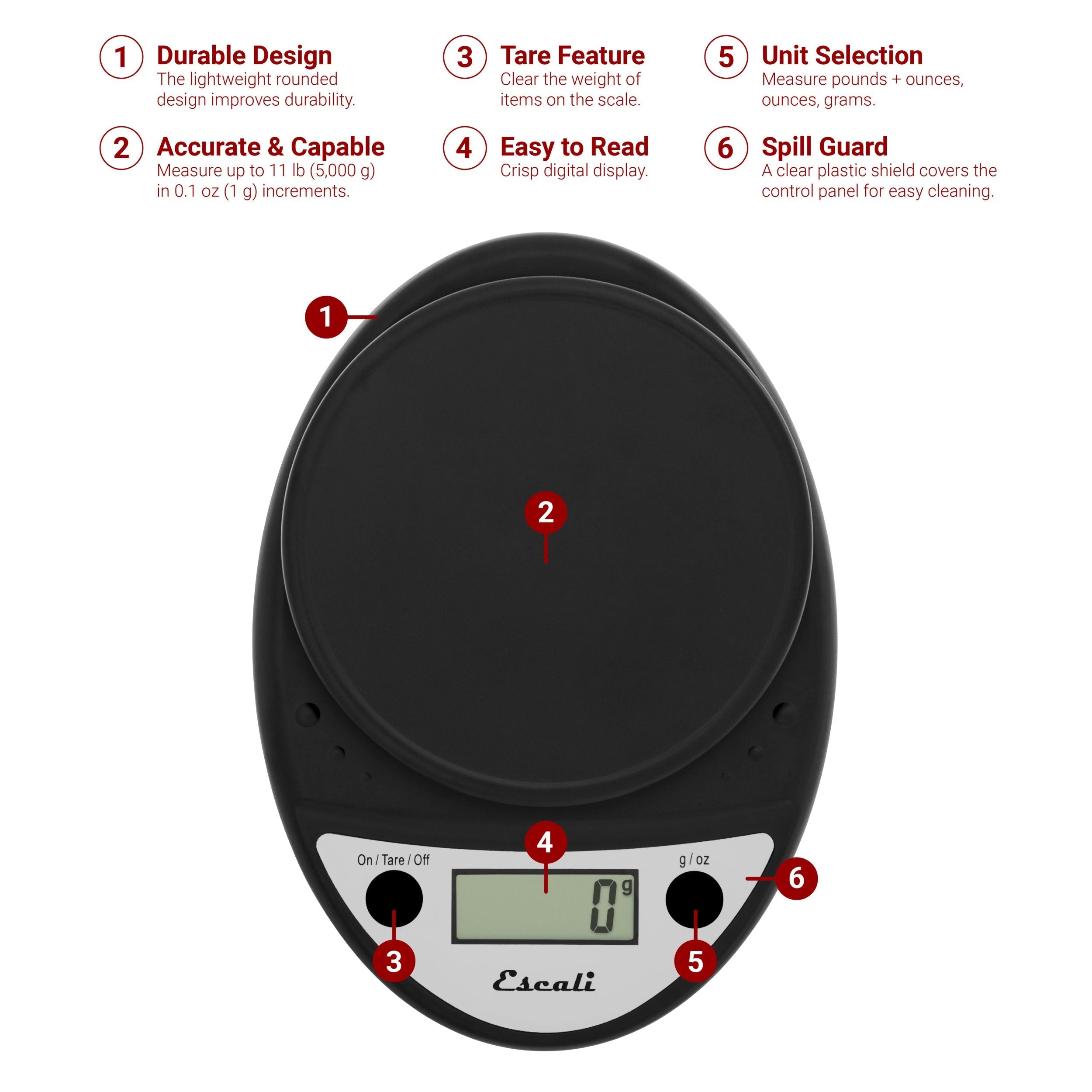 1 Durable Design
The lightweight rounded design improves durability.

2 Accurate & Capable
Measure up to 11 lb (5,000 g) in 0.1 oz (1 g) increments.

3 Tare Feature
Clear the weight of items on the scale.

4 Easy to Read
Crisp digital display.

5 Unit Selection
Measure pounds + ounces, ounces, grams.

6 Spill Guard
A clear plastic shield covers the control panel for easy cleaning.

1

2

4

On / Tare / Off

0 g

g / oz

6

3

5

Escali