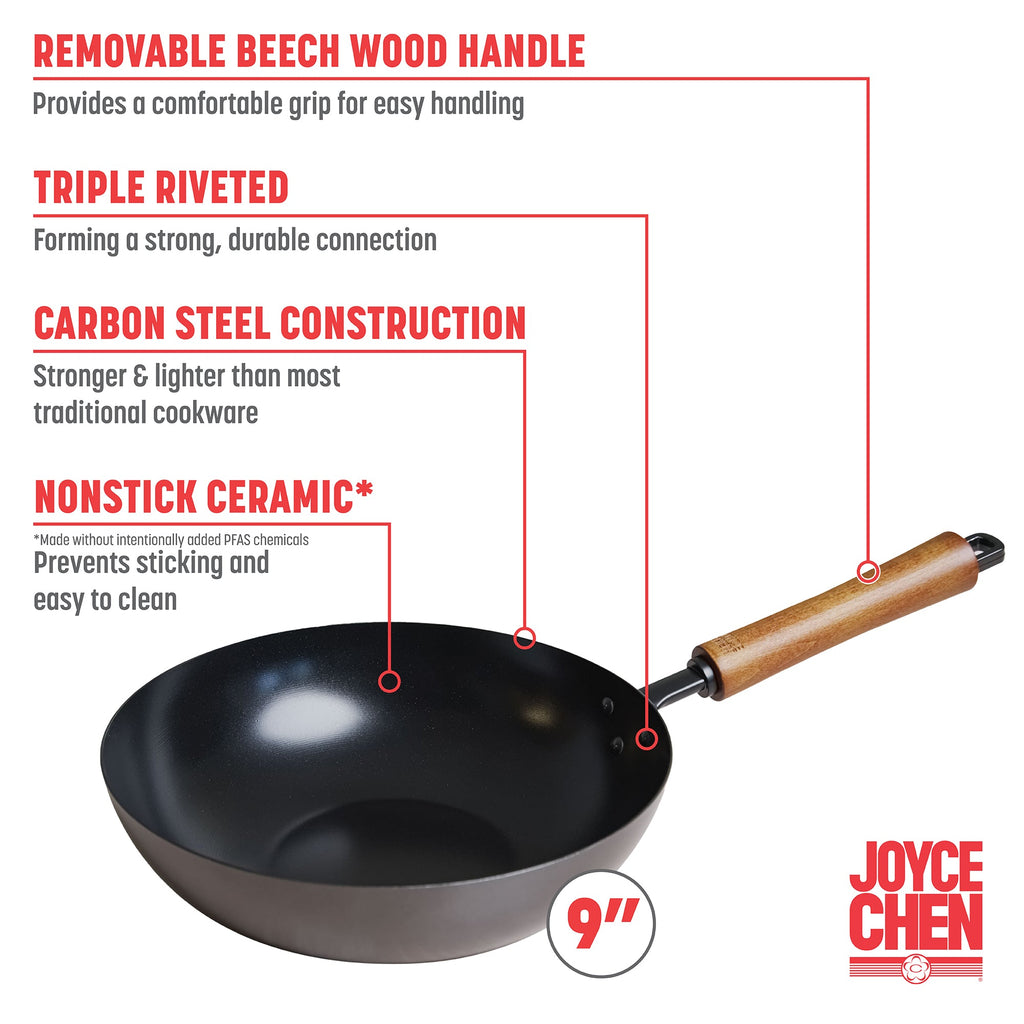 REMOVABLE BEECH WOOD HANDLE
Provides a comfortable grip for easy handling

TRIPLE RIVETED
Forming a strong, durable connection

CARBON STEEL CONSTRUCTION
Stronger & lighter than most traditional cookware

NONSTICK CERAMIC*
*Made without intentionally added PFAS chemicals
Prevents sticking and easy to clean

9"

JOYCE CHEN