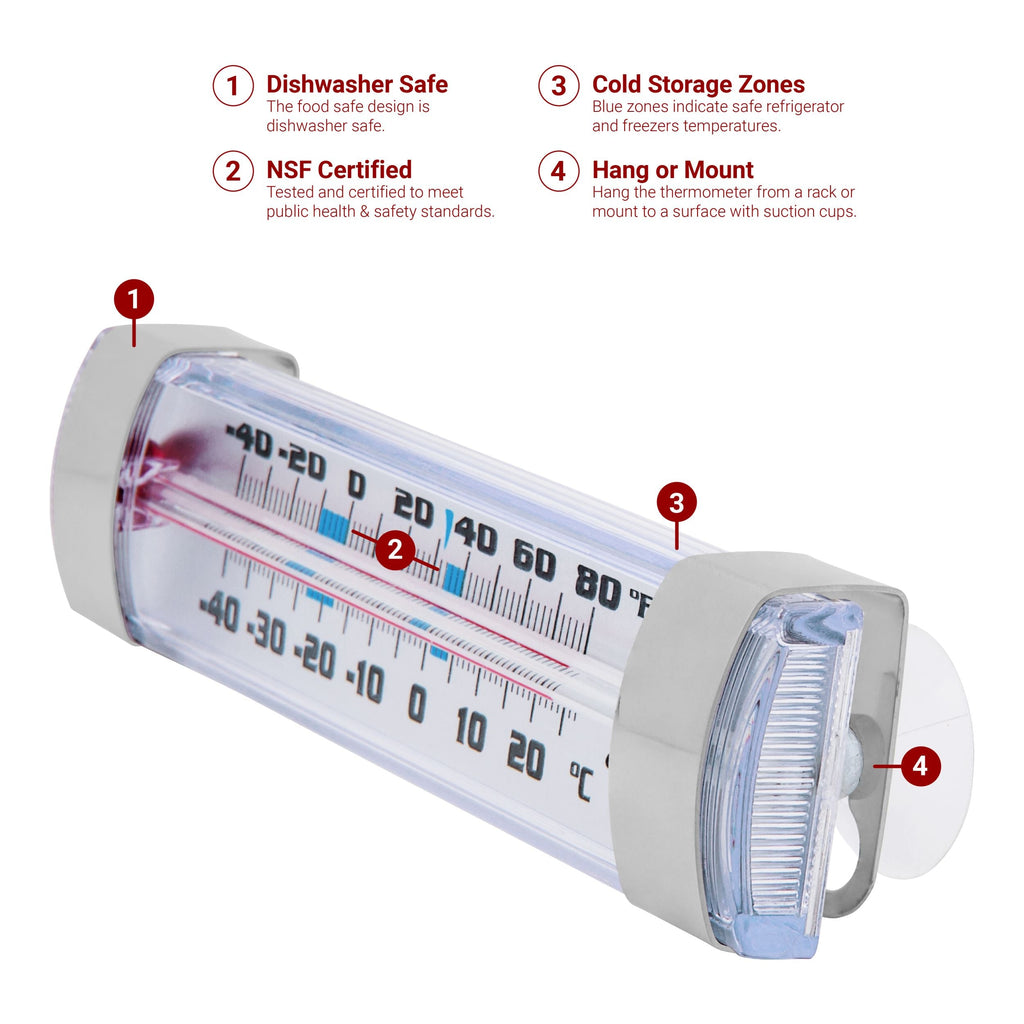 1 Dishwasher Safe
The food safe design is dishwasher safe.

2 NSF Certified
Tested and certified to meet public health & safety standards.

3 Cold Storage Zones
Blue zones indicate safe refrigerator and freezers temperatures.

4 Hang or Mount
Hang the thermometer from a rack or mount to a surface with suction cups.

1

-40 -20 0 20 40 60 80 °F

2

3

-40 -30 -20 -10 0 10 20 °C

4